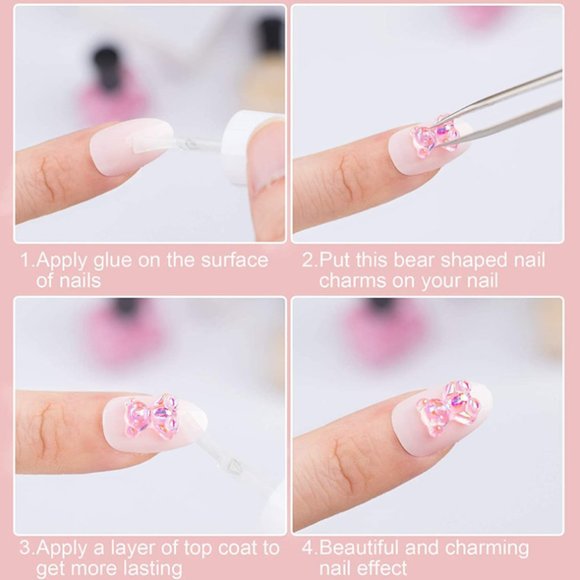 1.Apply glue on the surface of nails

2.Put this bear shaped nail charms on your nail

3.Apply a layer of top coat to get more lasting

4.Beautiful and charming nail effect